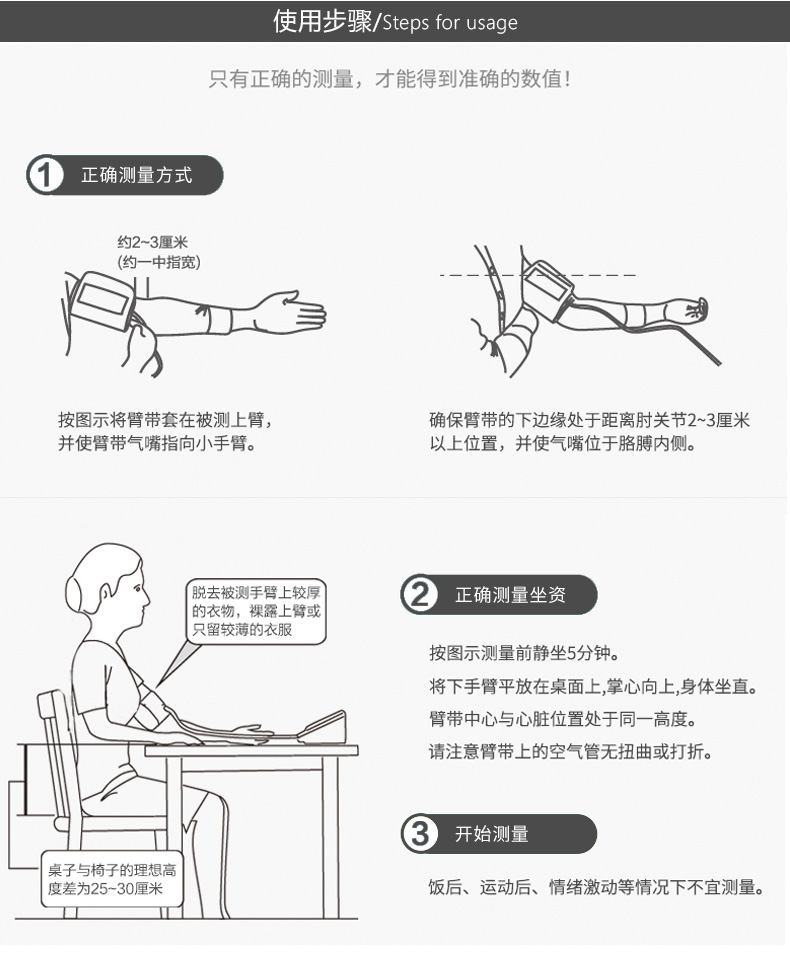 使用步骤/Steps for usage

只有正确的测量，才能得到准确的数值！

1 正确测量方式

约2~3厘米
(约一中指宽)

按图示将臂带套在被测上臂，并使臂带气嘴指向小手臂。

确保臂带的下边缘处于距离肘关节2~3厘米以上位置，并使气嘴位于胳膊内侧。

脱去被测手臂上较厚的衣物，裸露上臂或只留较薄的衣服

桌子与椅子的理想高度差为25~30厘米

2 正确测量坐资

按图示测量前静坐5分钟。

将下手臂平放在桌面上,掌心向上,身体坐直。

臂带中心与心脏位置处于同一高度。

请注意臂带上的空气管无扭曲或打折。

3 开始测量

饭后、运动后、情绪激动等情况下不宜测量。